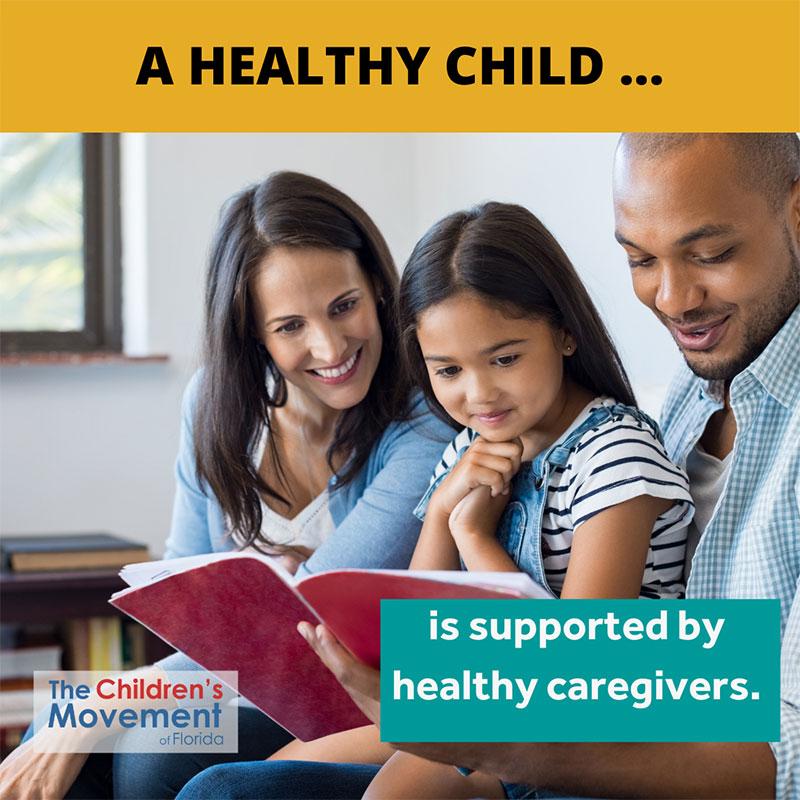 A HEALTHY CHILD ...

is supported by healthy caregivers.

The Children's Movement of Florida